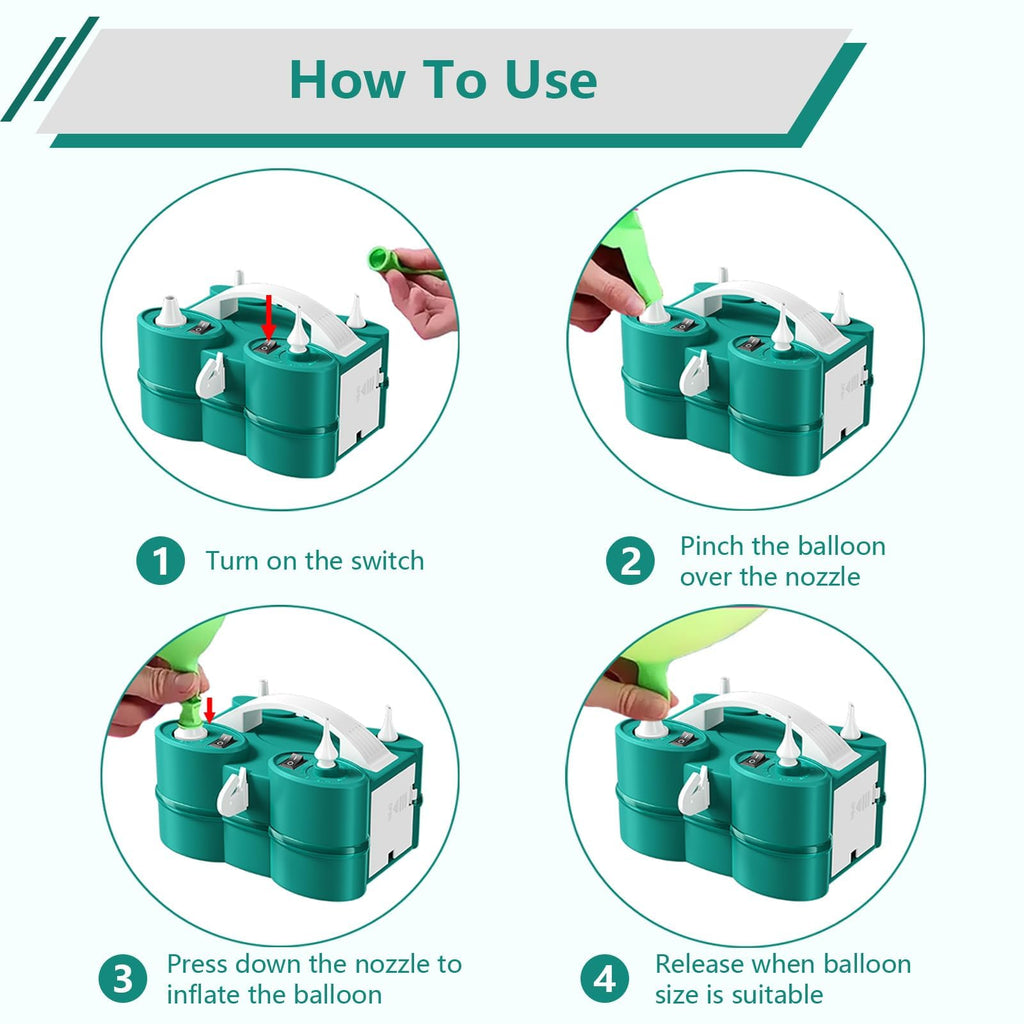 How To Use

1 Turn on the switch

2 Pinch the balloon over the nozzle

3 Press down the nozzle to inflate the balloon

4 Release when balloon size is suitable